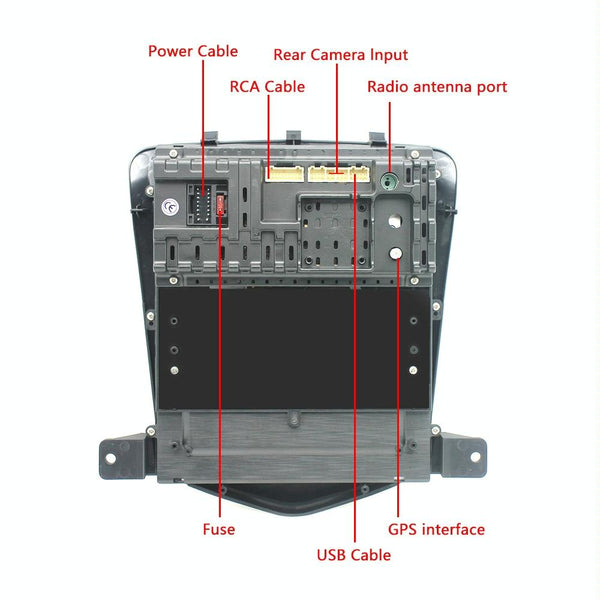 Power Cable
Rear Camera Input
RCA Cable
Radio antenna port
CE
Fuse
GPS interface
USB Cable