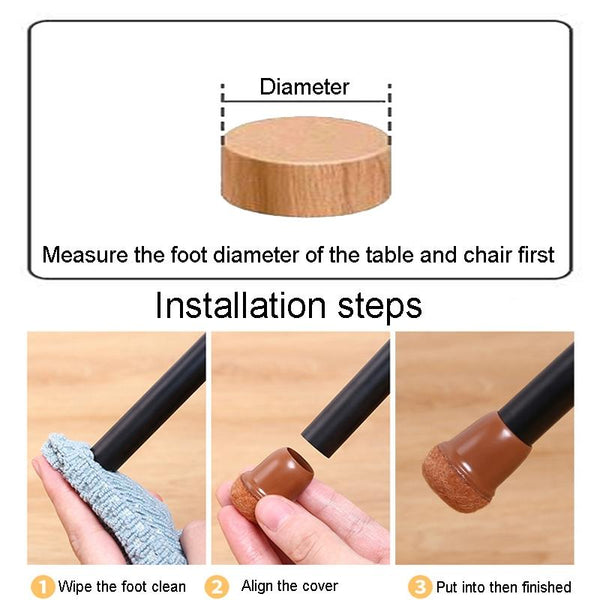 Diameter

Measure the foot diameter of the table and chair first

Installation steps

1 Wipe the foot clean

2 Align the cover

3 Put into then finished