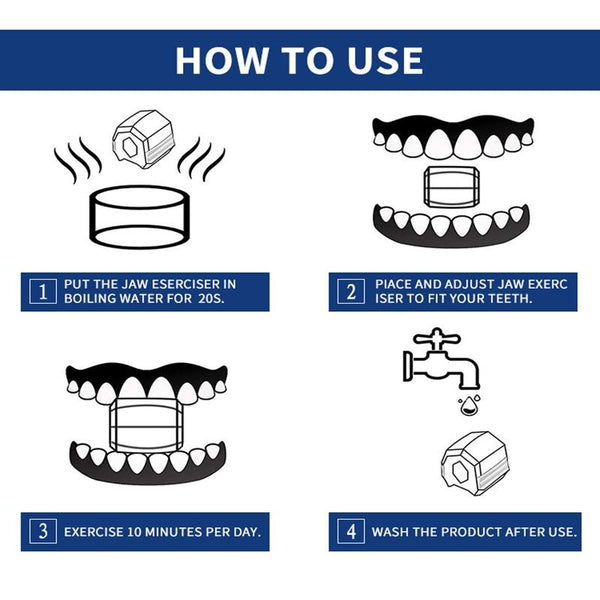 HOW TO USE

1 PUT THE JAW ESERCISER IN BOILING WATER FOR 20S.

2 PIACE AND ADJUST JAW EXERC ISER TO FIT YOUR TEETH.

3 EXERCISE 10 MINUTES PER DAY.

4 WASH THE PRODUCT AFTER USE.