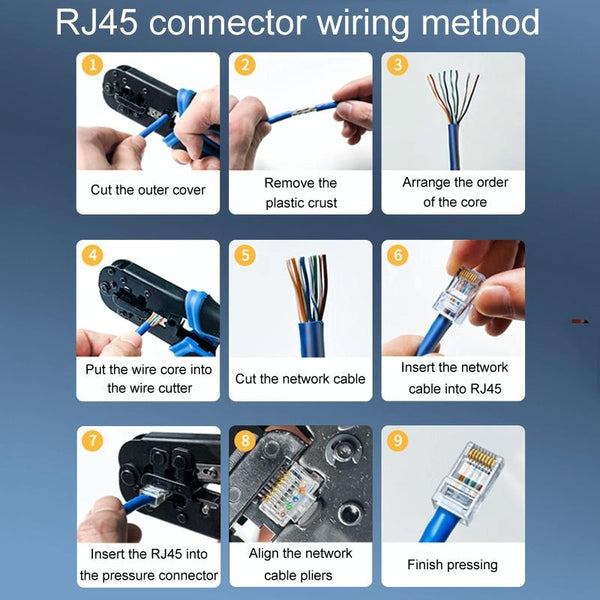 RJ45 connector wiring method

1
Cut the outer cover

2
Remove the plastic crust

3
Arrange the order of the core

4
Put the wire core into the wire cutter

5
Cut the network cable

6
Insert the network cable into RJ45

7
Insert the RJ45 into the pressure connector

8
Align the network cable pliers

9
Finish pressing