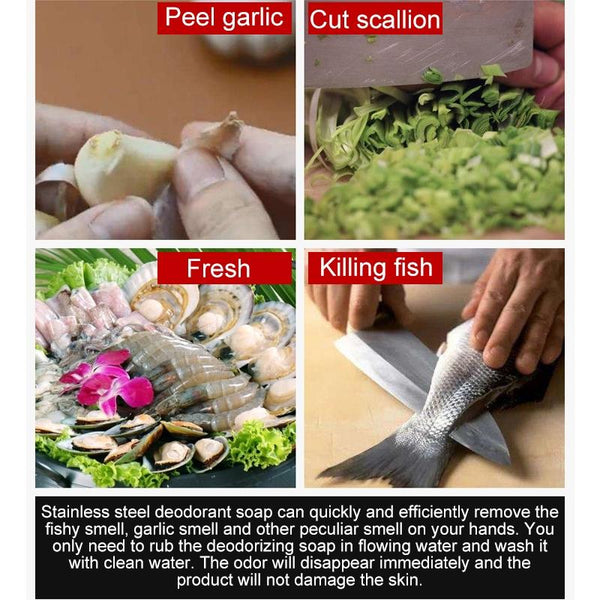 Peel garlic

Cut scallion

Fresh

Killing fish

Stainless steel deodorant soap can quickly and efficiently remove the fishy smell, garlic smell and other peculiar smell on your hands. You only need to rub the deodorizing soap in flowing water and wash it with clean water. The odor will disappear immediately and the product will not damage the skin.