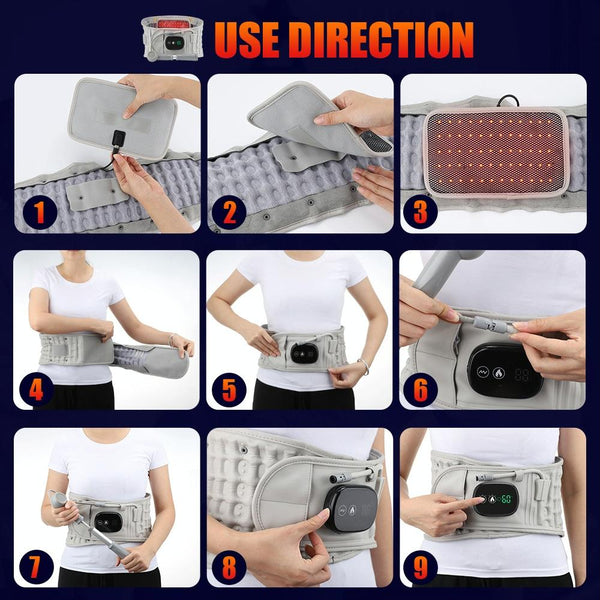 USE DIRECTION

1

2

3

4

5

6

7

8

9

60