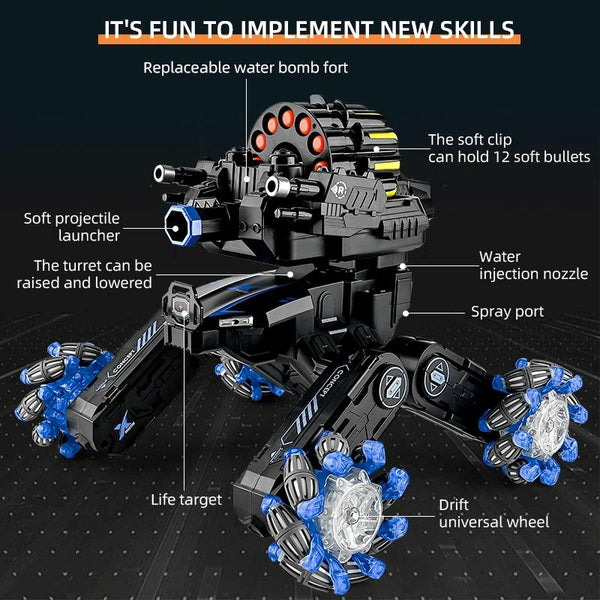 IT'S FUN TO IMPLEMENT NEW SKILLS

Replaceable water bomb fort

The soft clip can hold 12 soft bullets

Soft projectile launcher

The turret can be raised and lowered

Water injection nozzle

Spray port

CONCEPT

CONCEPT

Life target

Drift universal wheel