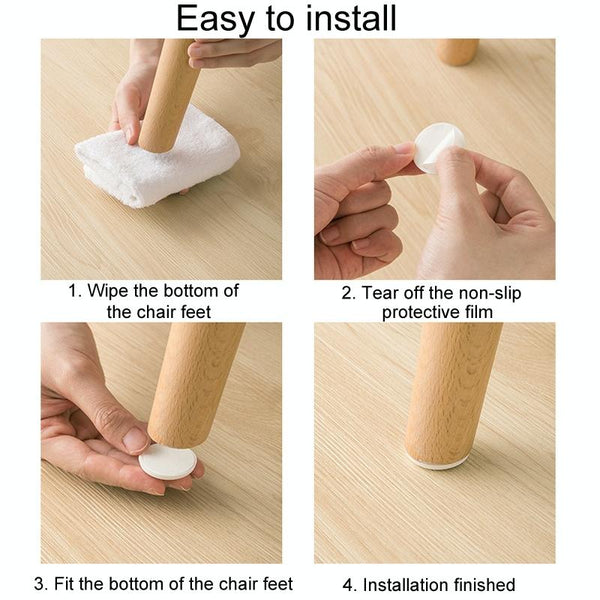 Easy to install

1. Wipe the bottom of the chair feet

2. Tear off the non-slip protective film

3. Fit the bottom of the chair feet

4. Installation finished