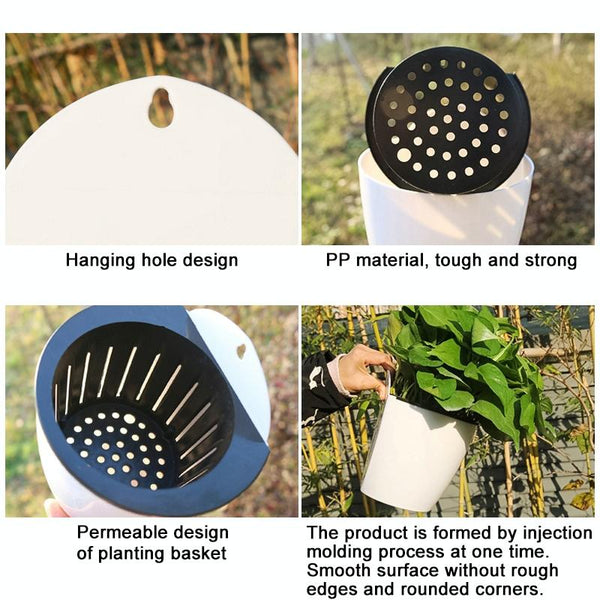 Hanging hole design

PP material, tough and strong

Permeable design of planting basket

The product is formed by injection molding process at one time. Smooth surface without rough edges and rounded corners.