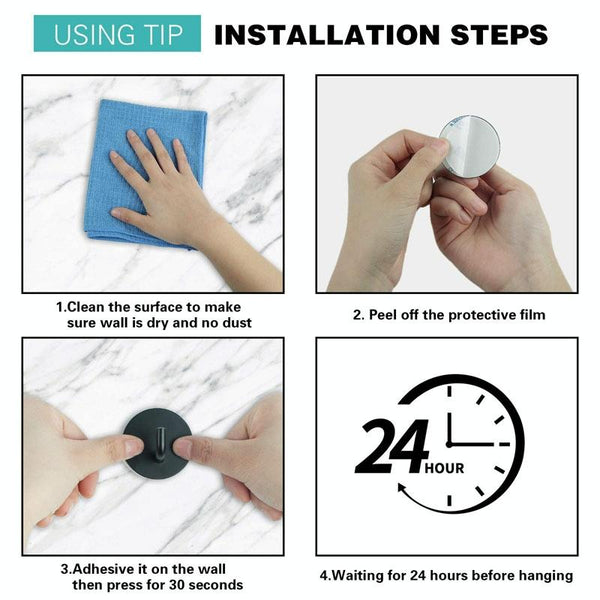 USING TIP INSTALLATION STEPS

1.Clean the surface to make sure wall is dry and no dust

2. Peel off the protective film

3.Adhesive it on the wall then press for 30 seconds

24 HOUR

4.Waiting for 24 hours before hanging