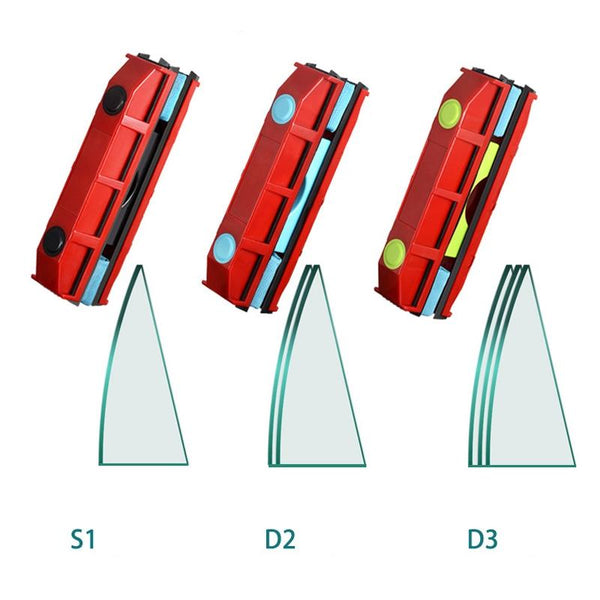 S1

D2

D3