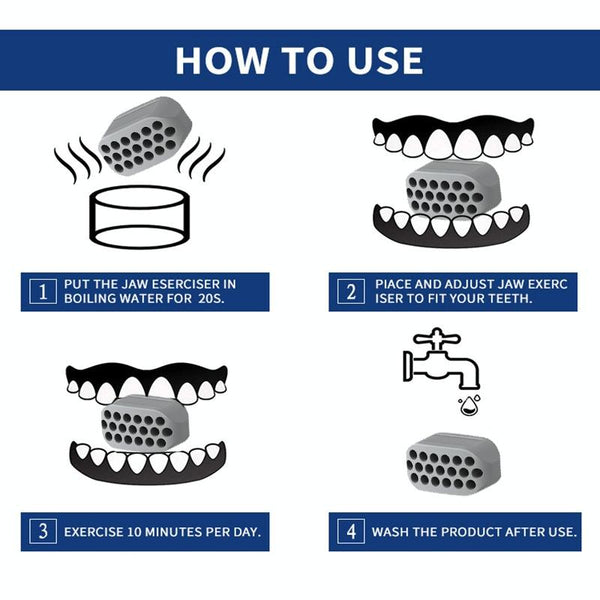 HOW TO USE

1 PUT THE JAW ESERCISER IN BOILING WATER FOR 20S.

2 PIACE AND ADJUST JAW EXERC ISER TO FIT YOUR TEETH.

3 EXERCISE 10 MINUTES PER DAY.

4 WASH THE PRODUCT AFTER USE.