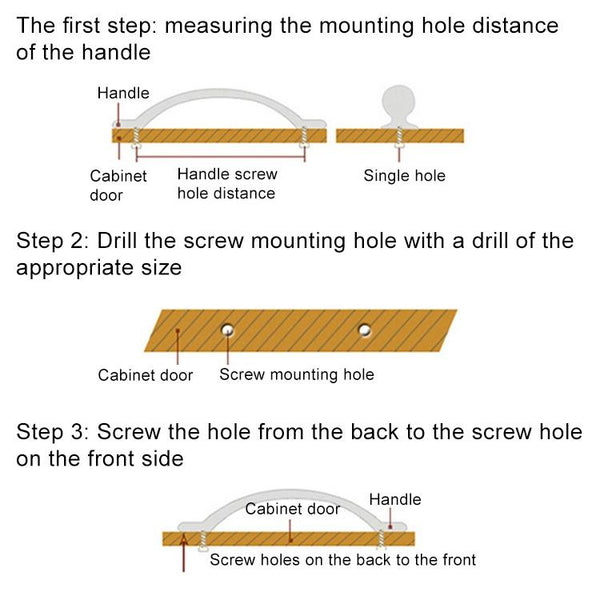 The first step: measuring the mounting hole distance of the handle

Handle

Cabinet door

Handle screw hole distance

Single hole

Step 2: Drill the screw mounting hole with a drill of the appropriate size

Cabinet door

Screw mounting hole

Step 3: Screw the hole from the back to the screw hole on the front side

Cabinet door

Handle

Screw holes on the back to the front