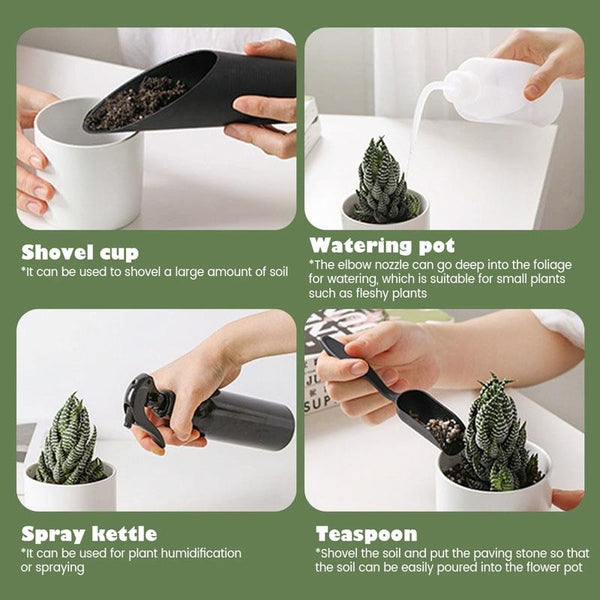 Shovel cup
*It can be used to shovel a large amount of soil

Watering pot
*The elbow nozzle can go deep into the foliage for watering, which is suitable for small plants such as fleshy plants

Spray kettle
*It can be used for plant humidification or spraying

Teaspoon
*Shovel the soil and put the paving stone so that the soil can be easily poured into the flower pot