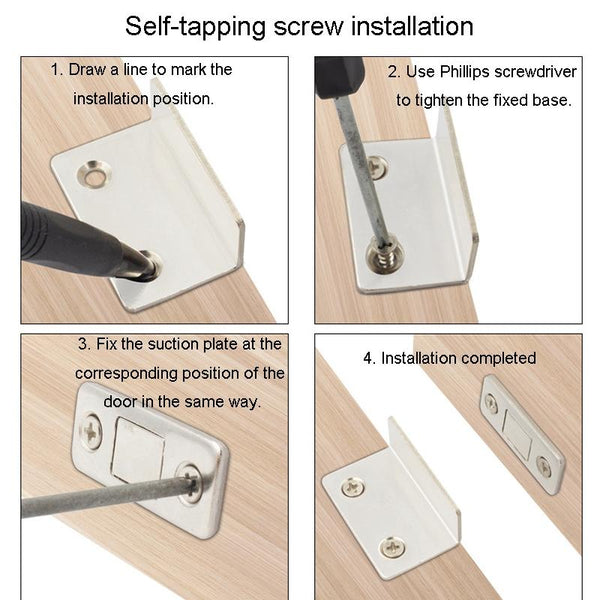 Self-tapping screw installation

1. Draw a line to mark the installation position.

2. Use Phillips screwdriver to tighten the fixed base.

3. Fix the suction plate at the corresponding position of the door in the same way.

4. Installation completed