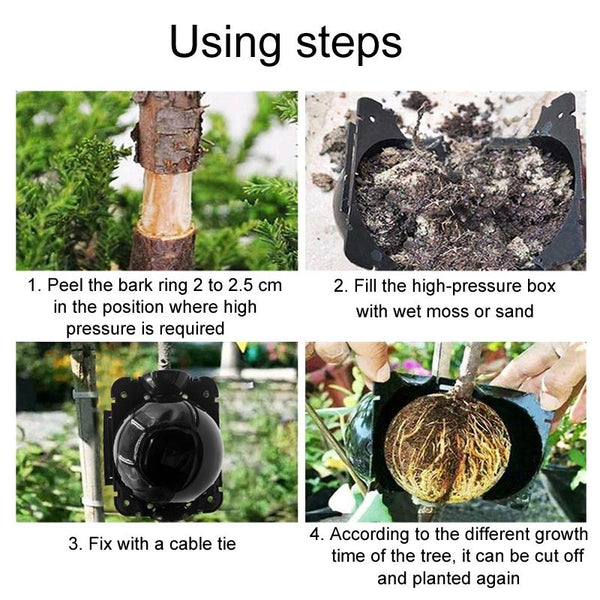 Using steps

1. Peel the bark ring 2 to 2.5 cm in the position where high pressure is required

2. Fill the high-pressure box with wet moss or sand

3. Fix with a cable tie

4. According to the different growth time of the tree, it can be cut off and planted again