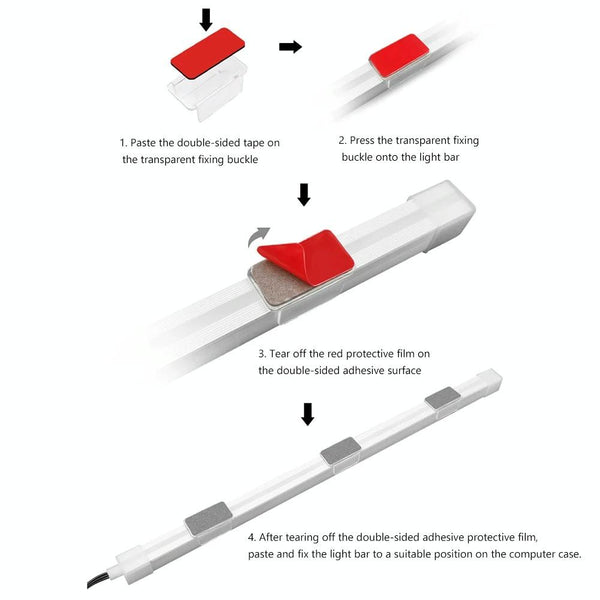 1. Paste the double-sided tape on the transparent fixing buckle

2. Press the transparent fixing buckle onto the light bar

3. Tear off the red protective film on the double-sided adhesive surface

4. After tearing off the double-sided adhesive protective film, paste and fix the light bar to a suitable position on the computer case.