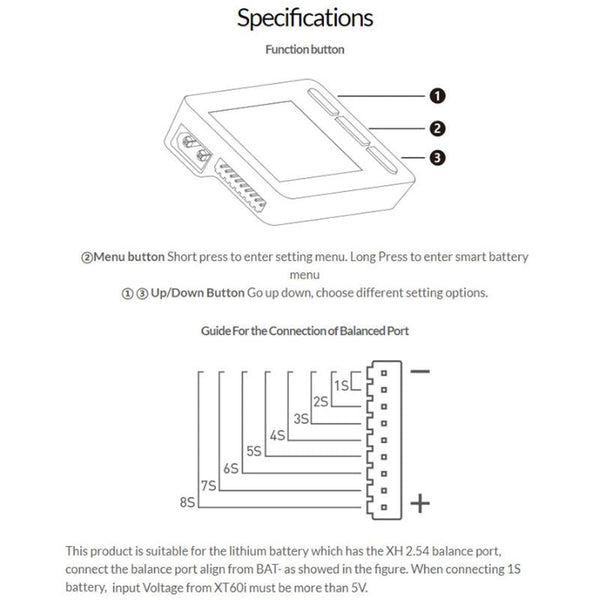 Specifications

Function button

❶

❷

❸

②Menu button Short press to enter setting menu. Long Press to enter smart battery menu

① ③ Up/Down Button Go up down, choose different setting options.

Guide For the Connection of Balanced Port

−

1S

2S

3S

4S

5S

6S

7S

8S

+

This product is suitable for the lithium battery which has the XH 2.54 balance port, connect the balance port align from BAT- as showed in the figure. When connecting 1S battery, input Voltage from XT60i must be more than 5V.