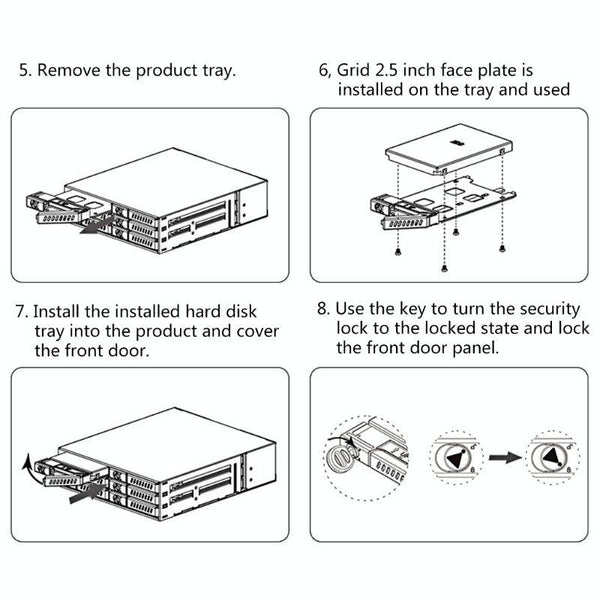 5. Remove the product tray.

6, Grid 2.5 inch face plate is installed on the tray and used

7. Install the installed hard disk tray into the product and cover the front door.

8. Use the key to turn the security lock to the locked state and lock the front door panel.