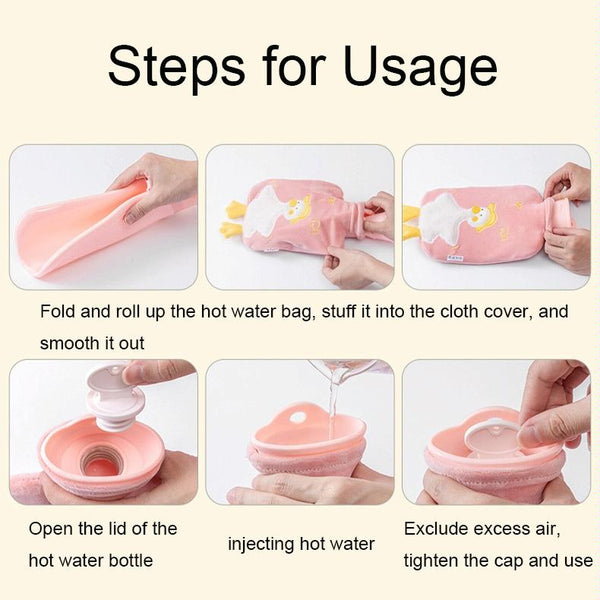 Steps for Usage

Fold and roll up the hot water bag, stuff it into the cloth cover, and smooth it out

Open the lid of the hot water bottle

injecting hot water

Exclude excess air, tighten the cap and use