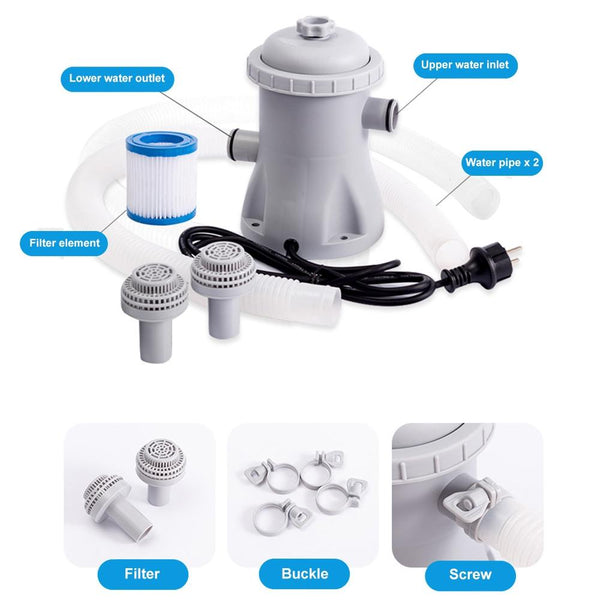 Lower water outlet

Upper water inlet

Water pipe x 2

Filter element

Filter

Buckle

Screw