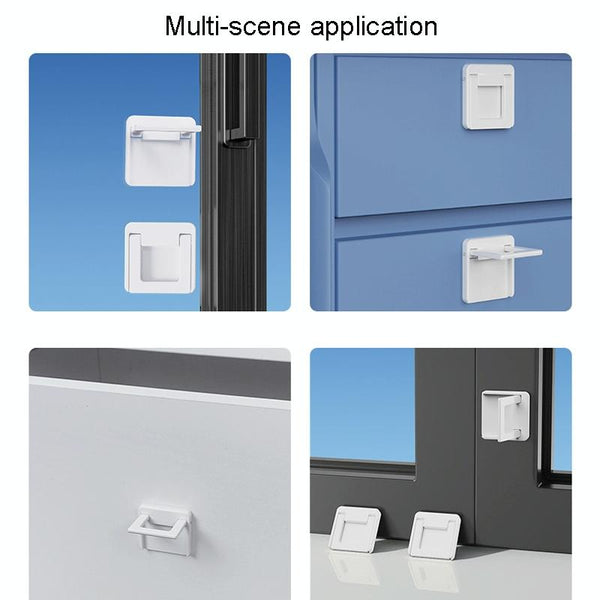 Multi-scene application