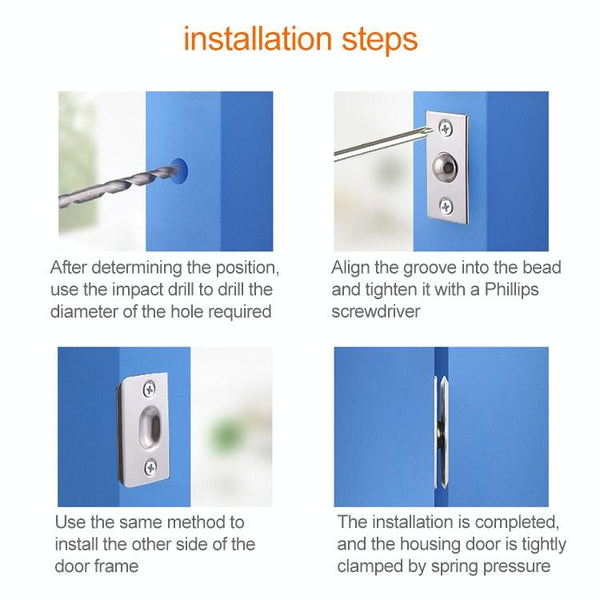 installation steps

After determining the position, use the impact drill to drill the diameter of the hole required

Align the groove into the bead and tighten it with a Phillips screwdriver

Use the same method to install the other side of the door frame

The installation is completed, and the housing door is tightly clamped by spring pressure