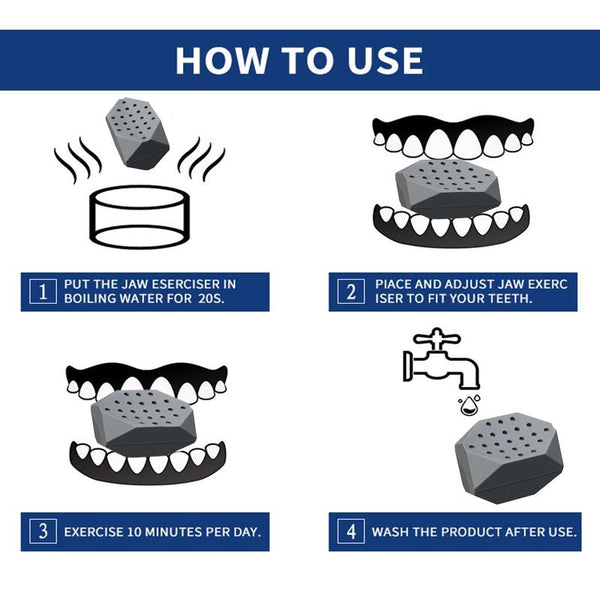 HOW TO USE

1 PUT THE JAW ESERCISER IN BOILING WATER FOR 20S.

2 PIACE AND ADJUST JAW EXERC ISER TO FIT YOUR TEETH.

3 EXERCISE 10 MINUTES PER DAY.

4 WASH THE PRODUCT AFTER USE.