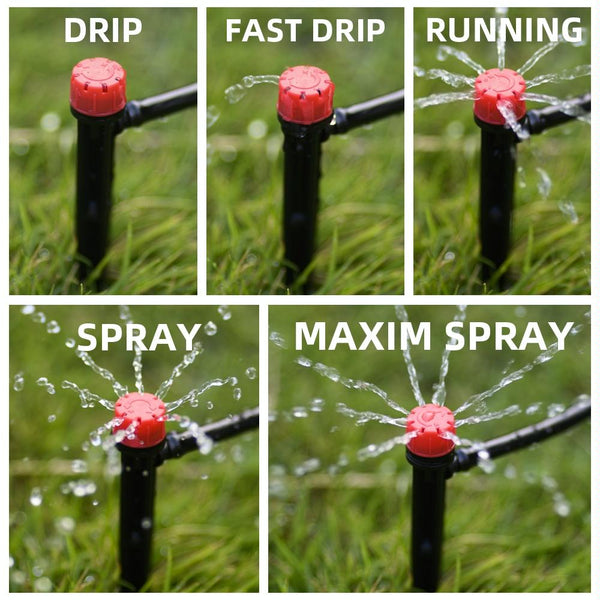 DRIP

FAST DRIP

RUNNING

SPRAY

MAXIM SPRAY