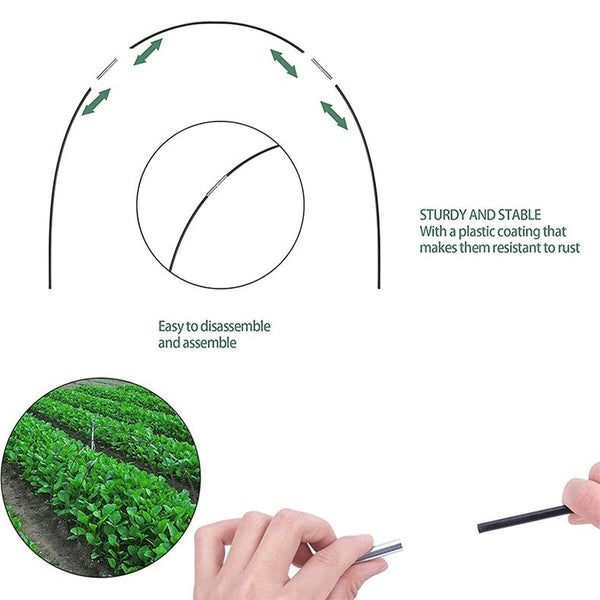 STURDY AND STABLE
With a plastic coating that makes them resistant to rust

Easy to disassemble and assemble