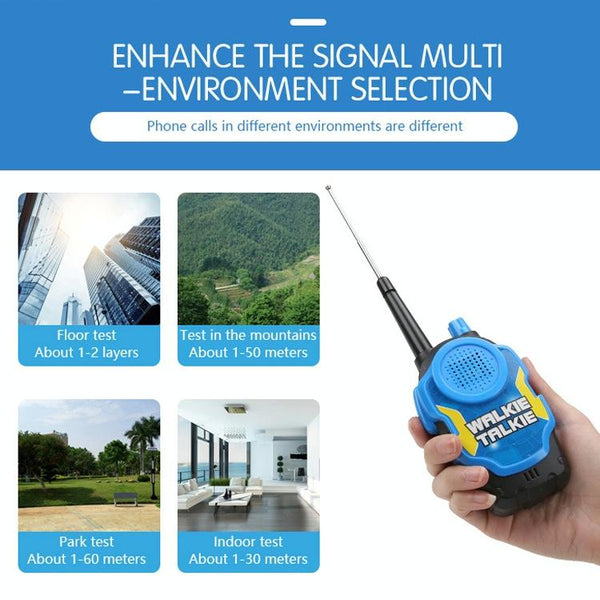 ENHANCE THE SIGNAL MULTI –ENVIRONMENT SELECTION

Phone calls in different environments are different

Floor test
About 1-2 layers

Test in the mountains
About 1-50 meters

Park test
About 1-60 meters

Indoor test
About 1-30 meters

WALKIE TALKIE