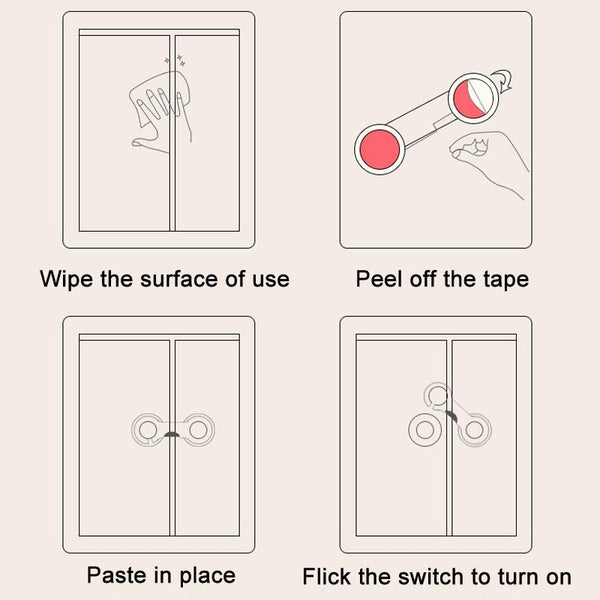 Wipe the surface of use

Peel off the tape

Paste in place

Flick the switch to turn on