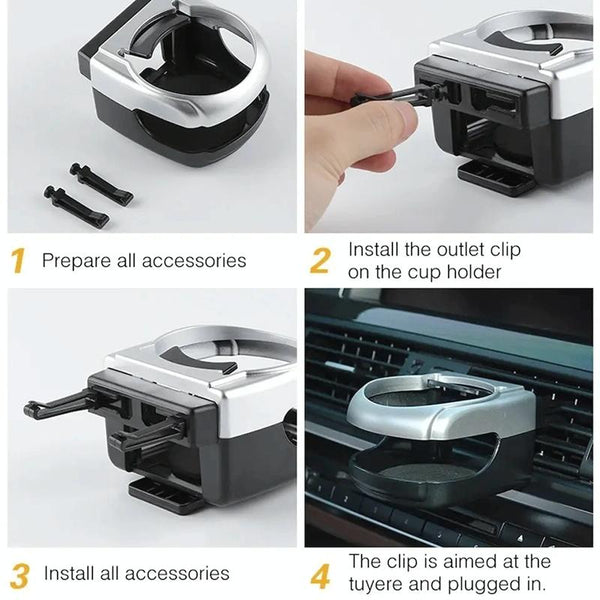 1 Prepare all accessories

2 Install the outlet clip on the cup holder

3 Install all accessories

4 The clip is aimed at the tuyere and plugged in.