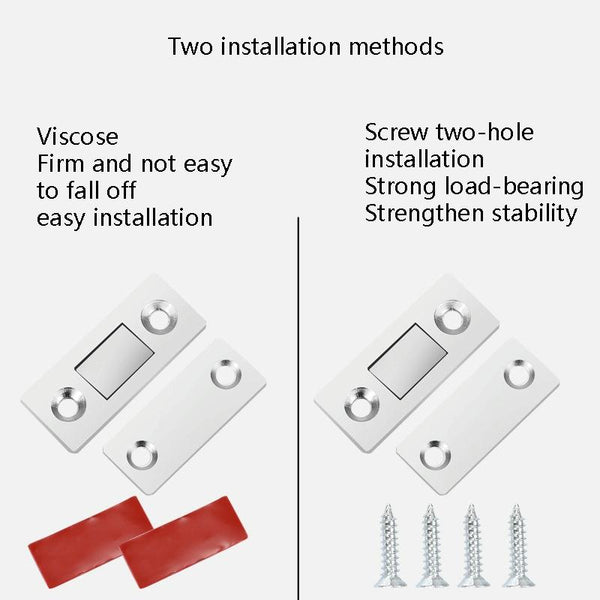 Two installation methods

Viscose
Firm and not easy to fall off
easy installation

Screw two-hole installation
Strong load-bearing
Strengthen stability