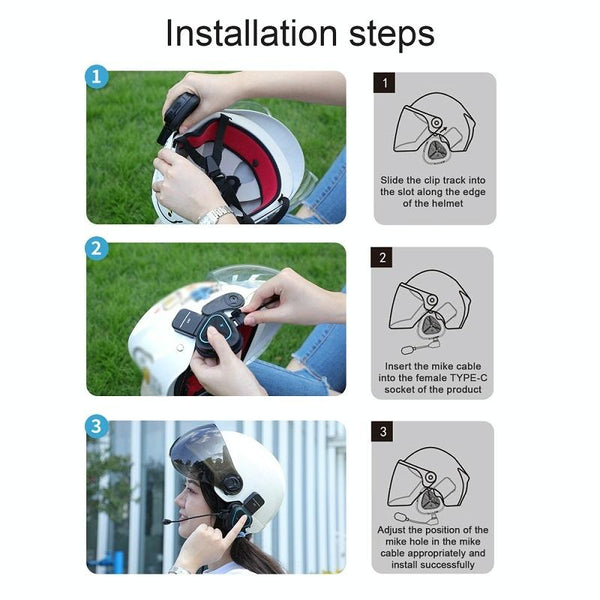 Installation steps

1

1

Slide the clip track into the slot along the edge of the helmet

2

2

Insert the mike cable into the female TYPE-C socket of the product

3

3

Adjust the position of the mike hole in the mike cable appropriately and install successfully