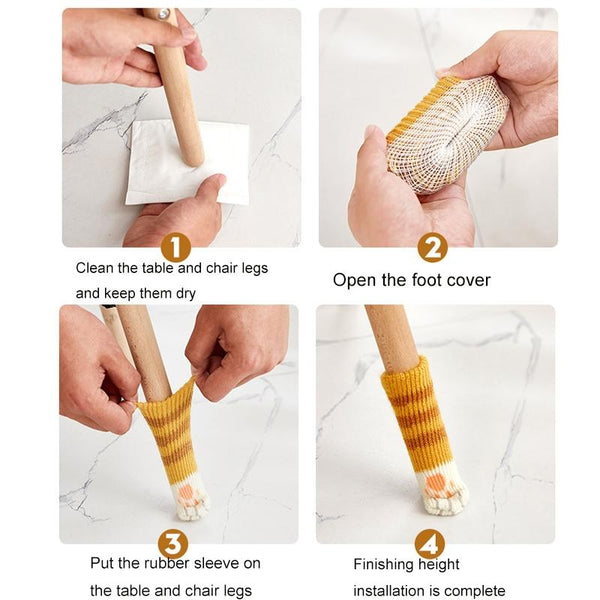 1
Clean the table and chair legs and keep them dry

2
Open the foot cover

3
Put the rubber sleeve on the table and chair legs

4
Finishing height installation is complete