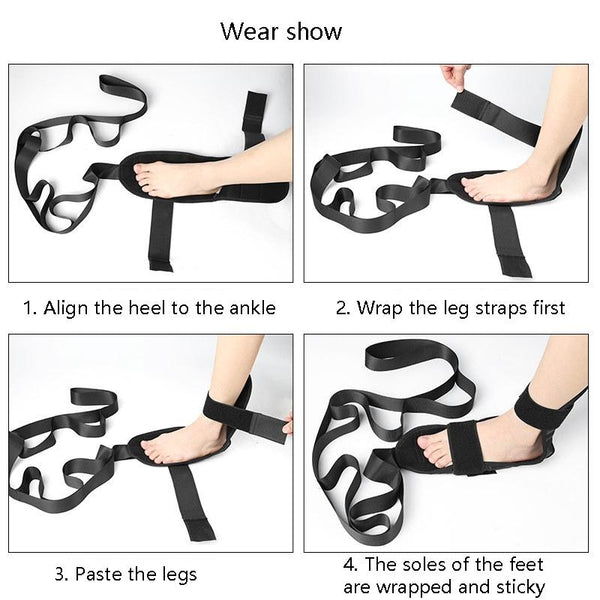 Wear show

1. Align the heel to the ankle

2. Wrap the leg straps first

3. Paste the legs

4. The soles of the feet are wrapped and sticky