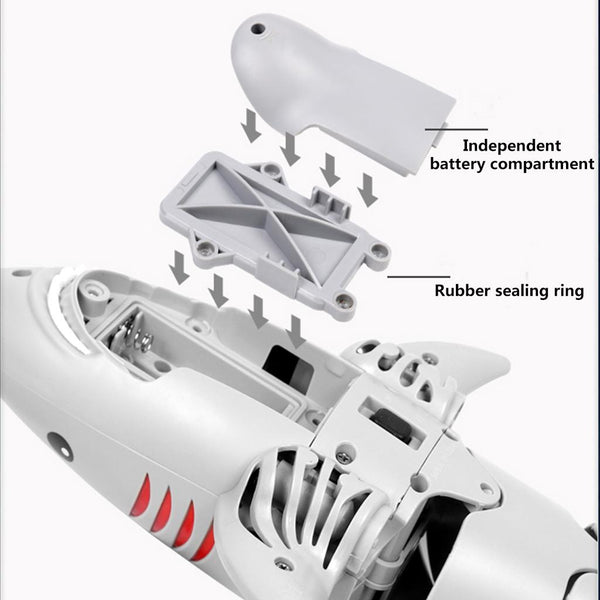 Independent battery compartment

Rubber sealing ring