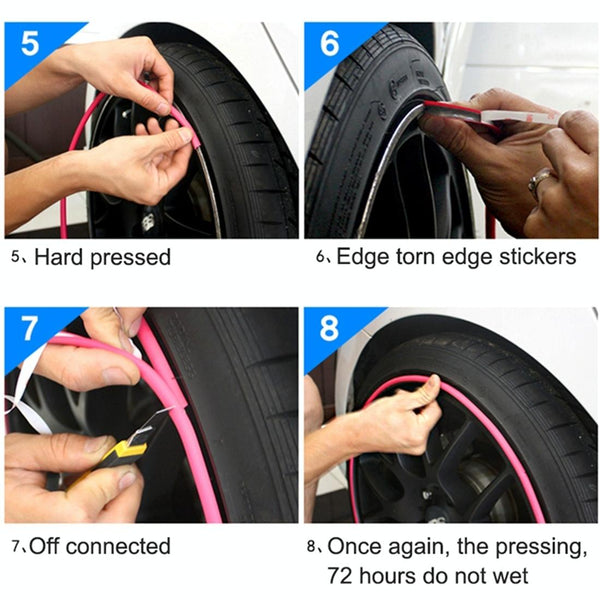 5

5、Hard pressed

6

6、Edge torn edge stickers

7

7、Off connected

8

8、Once again, the pressing, 72 hours do not wet