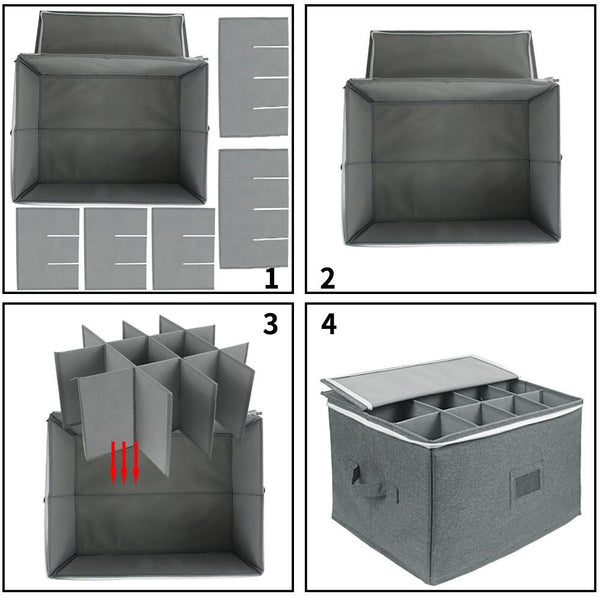 1

2

3

4