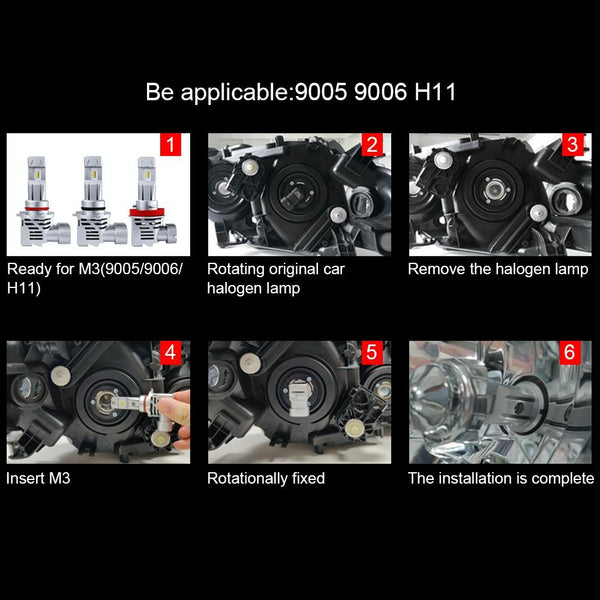 Be applicable:9005 9006 H11

1

Ready for M3(9005/9006/H11)

2

Rotating original car halogen lamp

3

Remove the halogen lamp

4

Insert M3

5

Rotationally fixed

6

The installation is complete