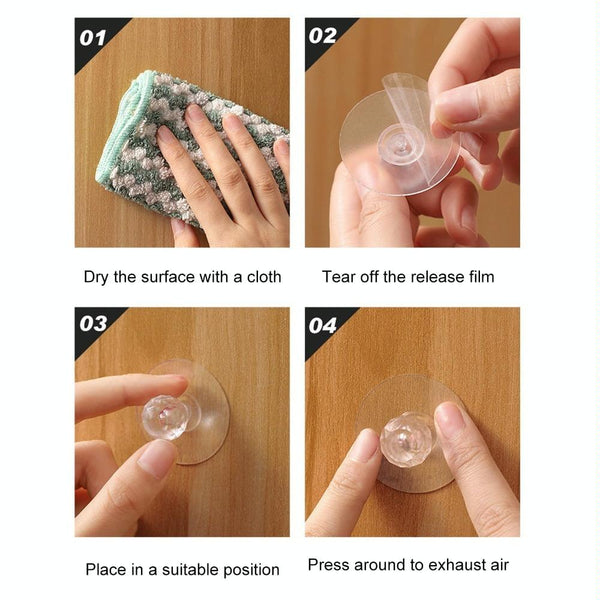 01

Dry the surface with a cloth

02

Tear off the release film

03

Place in a suitable position

04

Press around to exhaust air