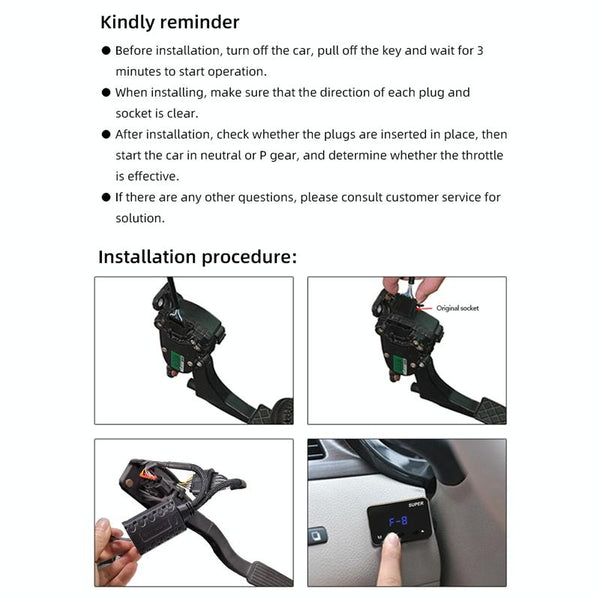 Kindly reminder

● Before installation, turn off the car, pull off the key and wait for 3 minutes to start operation.

● When installing, make sure that the direction of each plug and socket is clear.

● After installation, check whether the plugs are inserted in place, then start the car in neutral or P gear, and determine whether the throttle is effective.

● If there are any other questions, please consult customer service for solution.

Installation procedure:

Original socket

SUPER

F-8

M