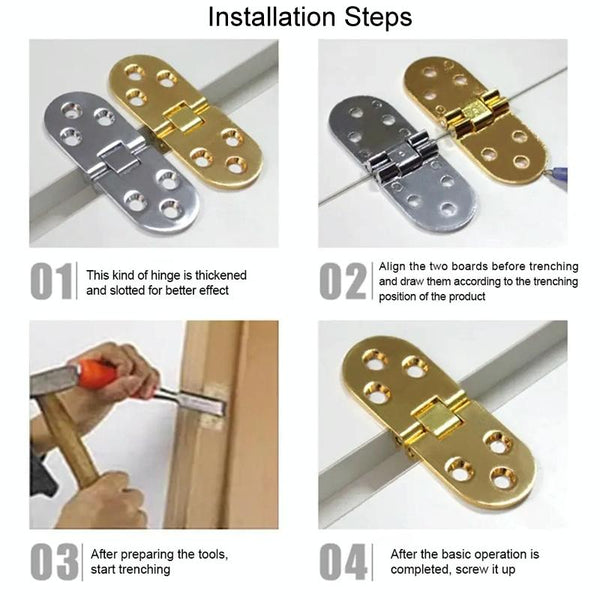 Installation Steps

01 This kind of hinge is thickened and slotted for better effect

02 Align the two boards before trenching and draw them according to the trenching position of the product

03 After preparing the tools, start trenching

04 After the basic operation is completed, screw it up