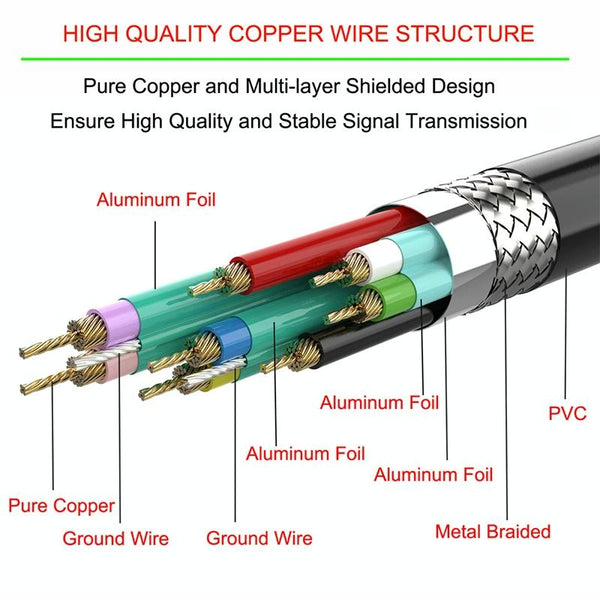 HIGH QUALITY COPPER WIRE STRUCTURE

Pure Copper and Multi-layer Shielded Design
Ensure High Quality and Stable Signal Transmission

Aluminum Foil

Aluminum Foil

PVC

Aluminum Foil

Aluminum Foil

Pure Copper

Ground Wire

Ground Wire

Metal Braided