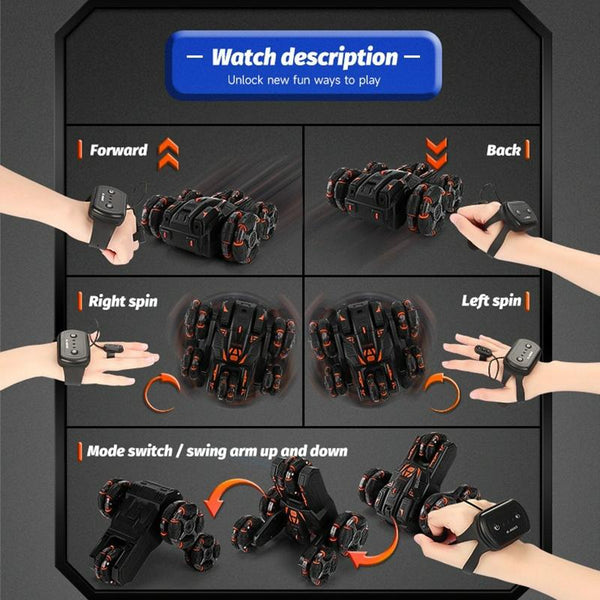 — Watch description —
Unlock new fun ways to play

Forward

Back

Right spin

Left spin

Mode switch / swing arm up and down