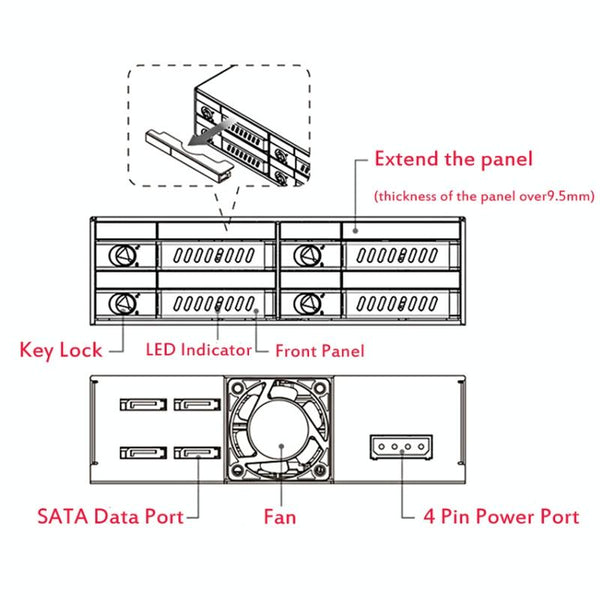 Extend the panel
(thickness of the panel over9.5mm)

Key Lock
LED Indicator
Front Panel

SATA Data Port
Fan
4 Pin Power Port