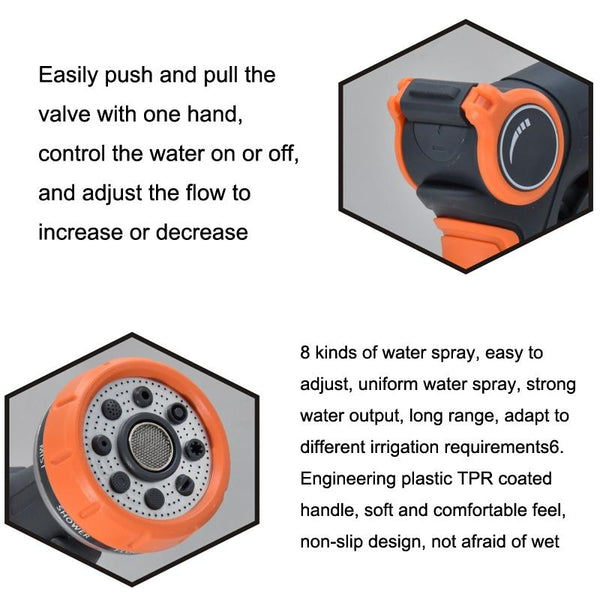 Easily push and pull the valve with one hand, control the water on or off, and adjust the flow to increase or decrease

MIST

SHOWER

8 kinds of water spray, easy to adjust, uniform water spray, strong water output, long range, adapt to different irrigation requirements6. Engineering plastic TPR coated handle, soft and comfortable feel, non-slip design, not afraid of wet