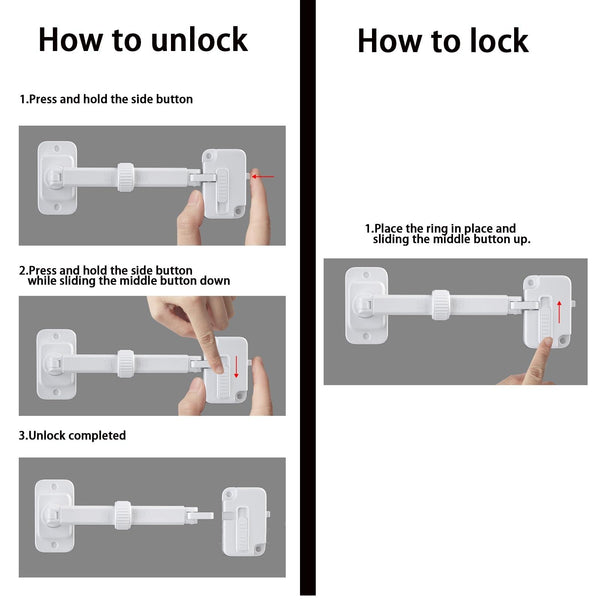 How to unlock

1.Press and hold the side button

2.Press and hold the side button while sliding the middle button down

3.Unlock completed

How to lock

1.Place the ring in place and sliding the middle button up.