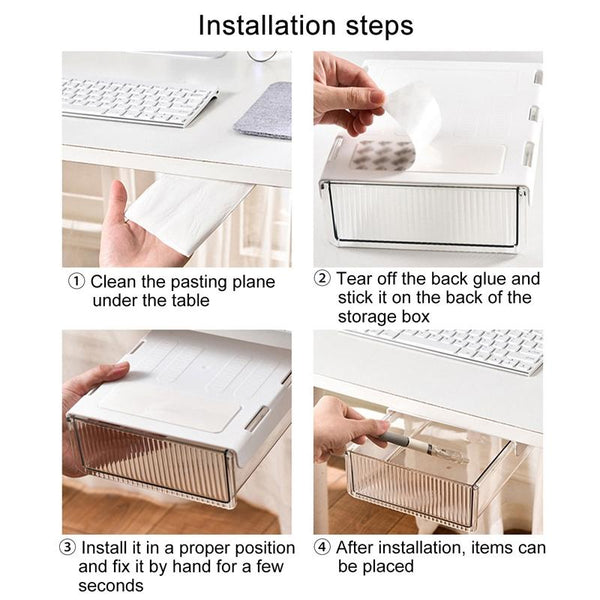 Installation steps

① Clean the pasting plane under the table

② Tear off the back glue and stick it on the back of the storage box

③ Install it in a proper position and fix it by hand for a few seconds

④ After installation, items can be placed