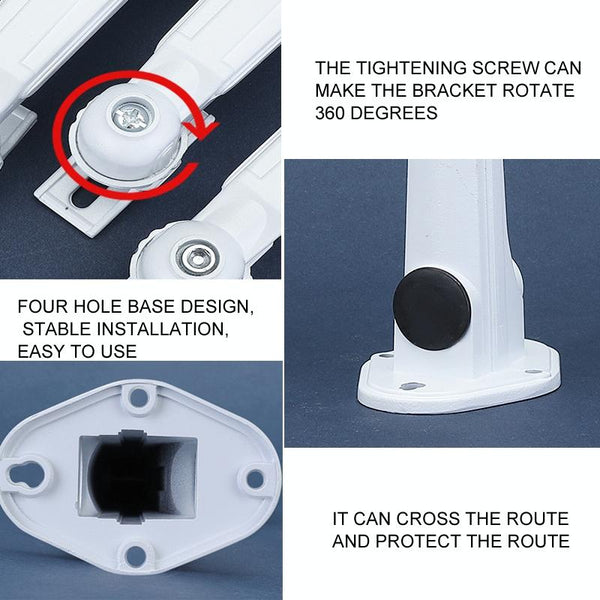 THE TIGHTENING SCREW CAN MAKE THE BRACKET ROTATE 360 DEGREES

FOUR HOLE BASE DESIGN, STABLE INSTALLATION, EASY TO USE

IT CAN CROSS THE ROUTE AND PROTECT THE ROUTE