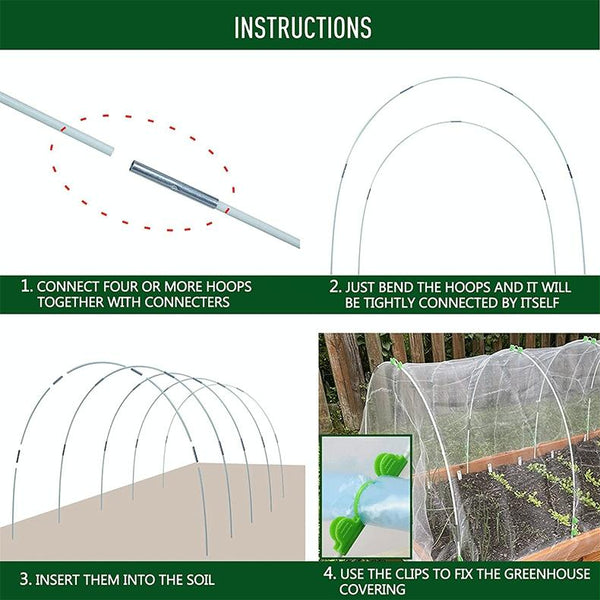 INSTRUCTIONS

1. CONNECT FOUR OR MORE HOOPS TOGETHER WITH CONNECTERS

2. JUST BEND THE HOOPS AND IT WILL BE TIGHTLY CONNECTED BY ITSELF

3. INSERT THEM INTO THE SOIL

4. USE THE CLIPS TO FIX THE GREENHOUSE COVERING