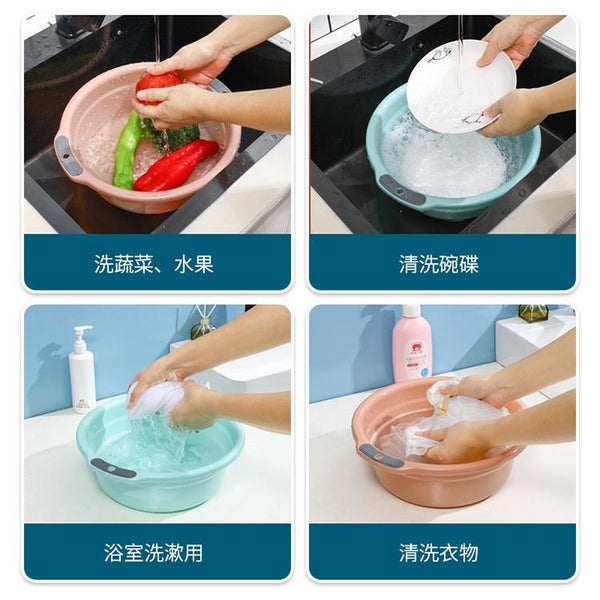 洗蔬菜、水果

清洗碗碟

浴室洗漱用

清洗衣物