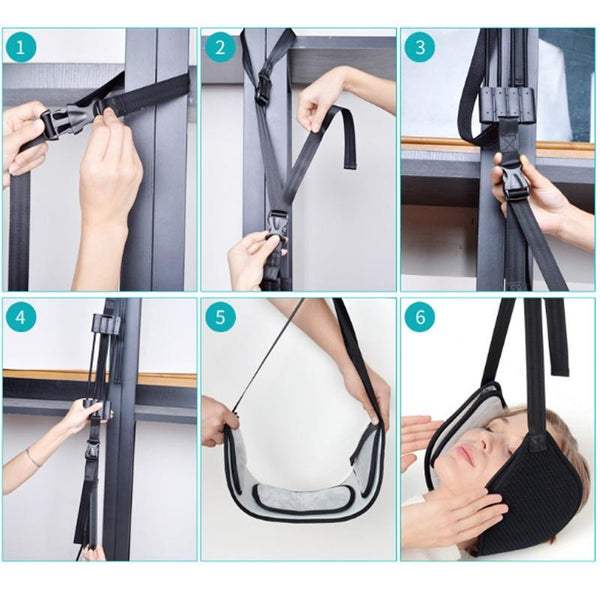 1

2

3

4

5

6